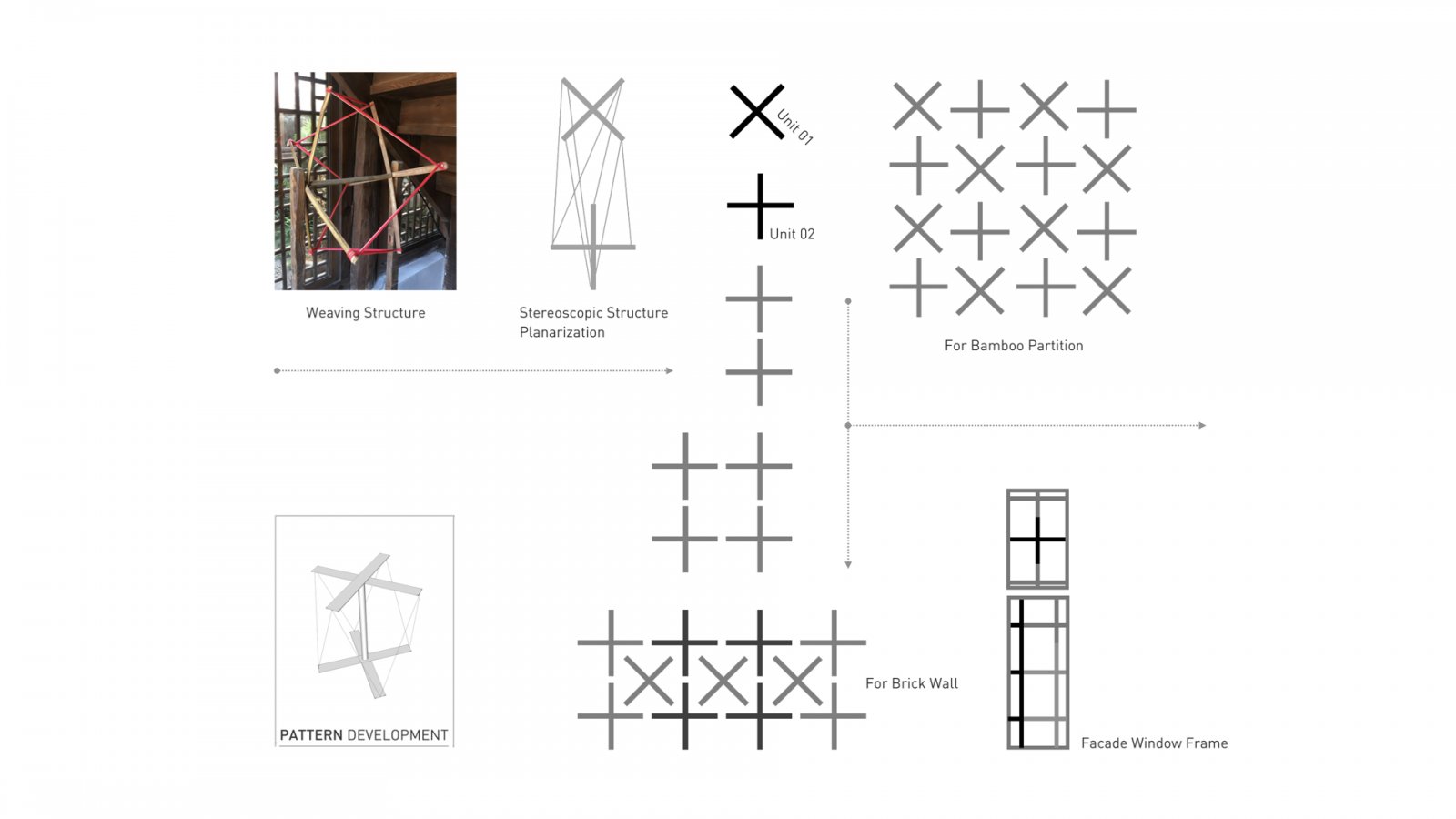 Weaving Structure

Stereoscopic Structure Planarization

Unit 01

Unit 02

For Bamboo Partition

PATTERN DEVELOPMENT

For Brick Wall

Facade Window Frame