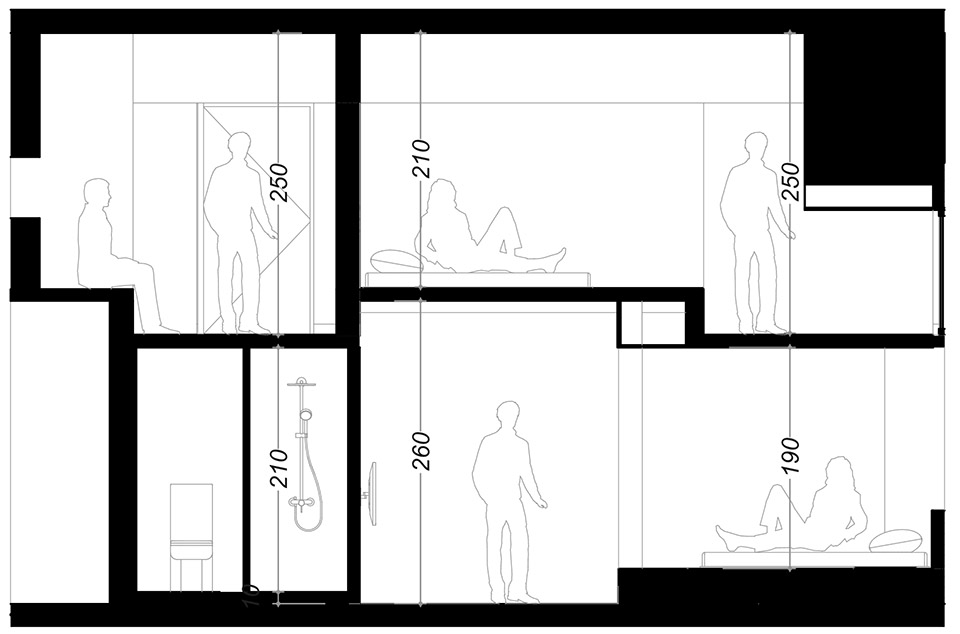 250
210
250
210
260
190
10