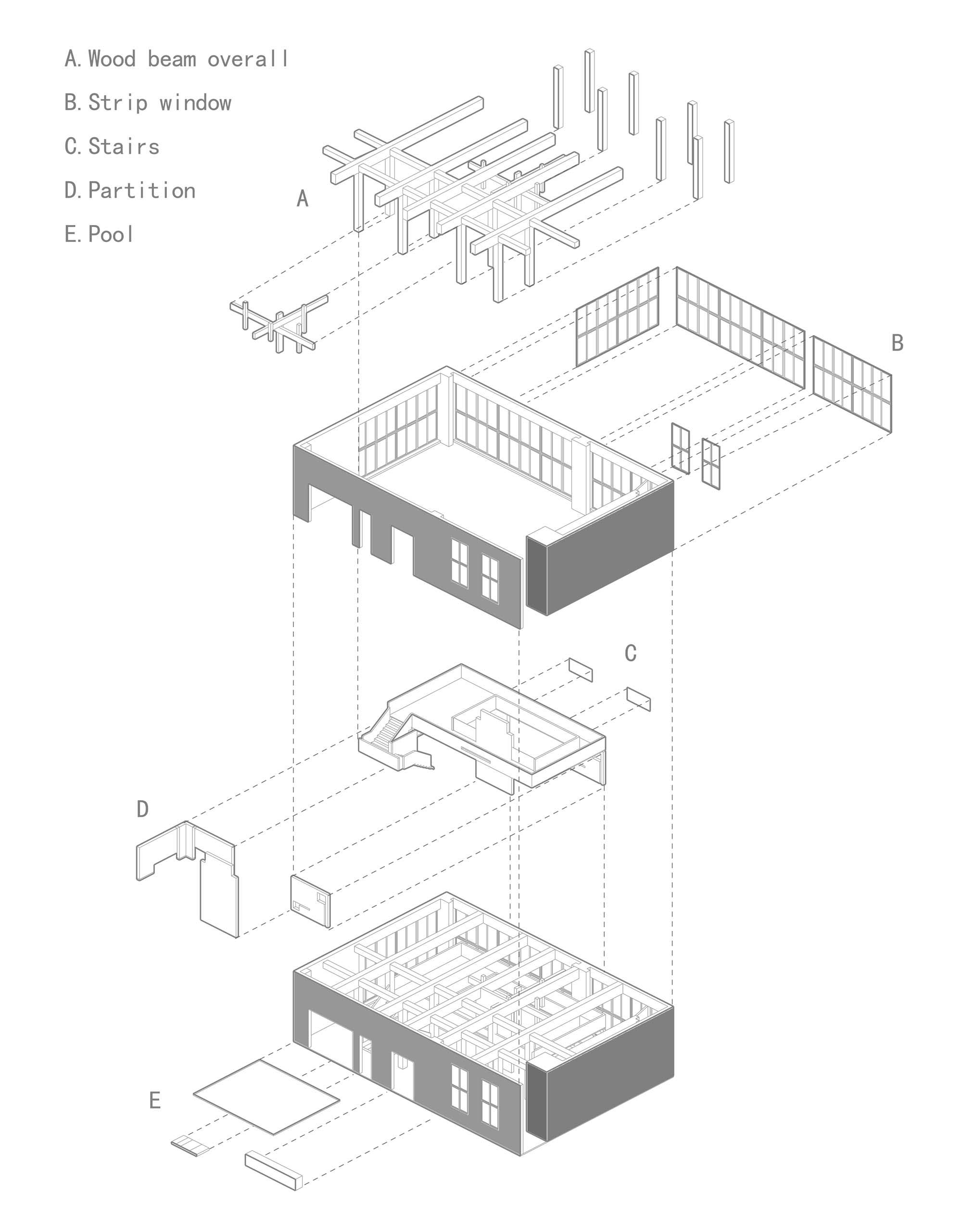 A. Wood beam overall
B. Strip window
C. Stairs
D. Partition
E. Pool

A

B

C

D

E