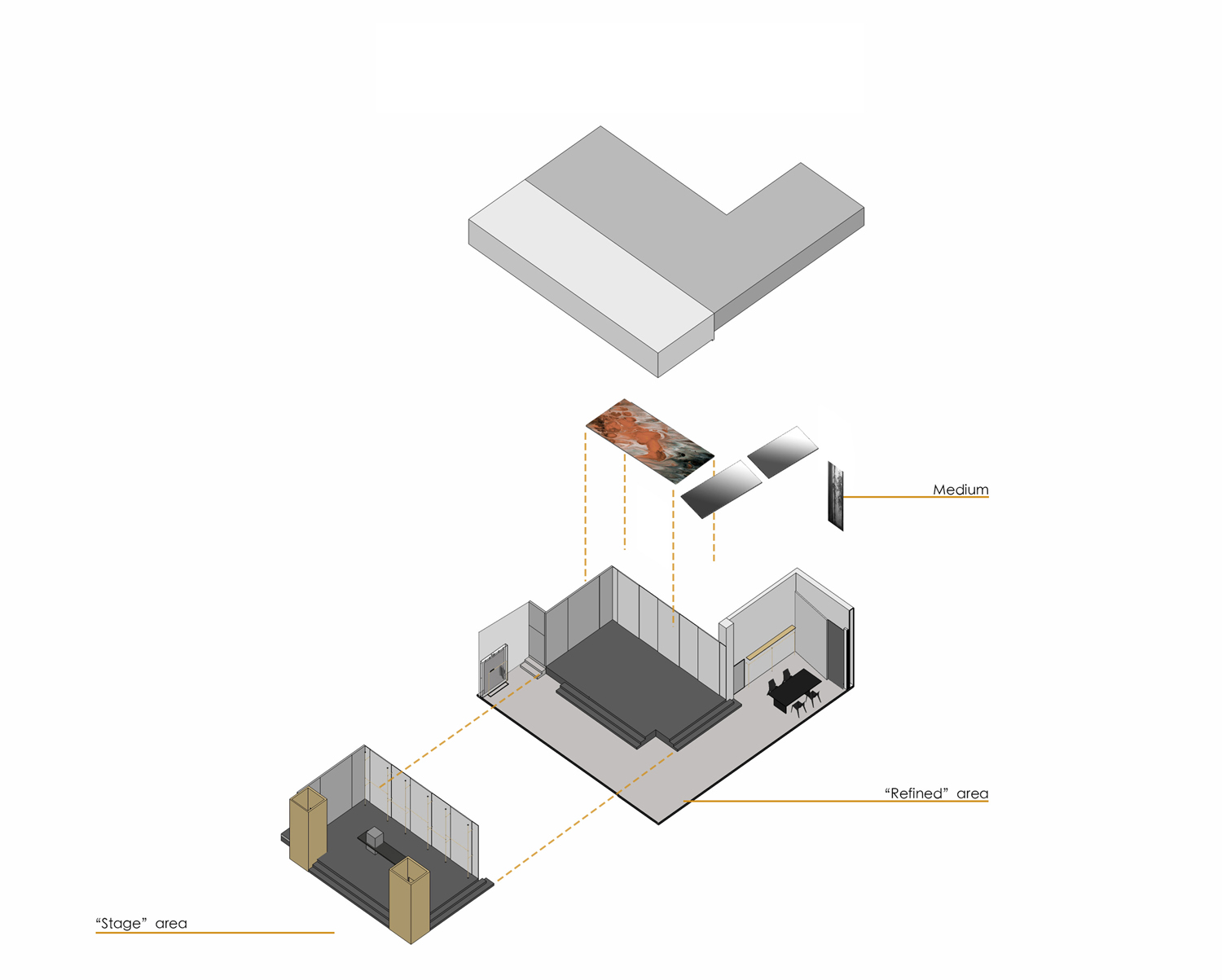 Medium

“Refined” area

“Stage” area