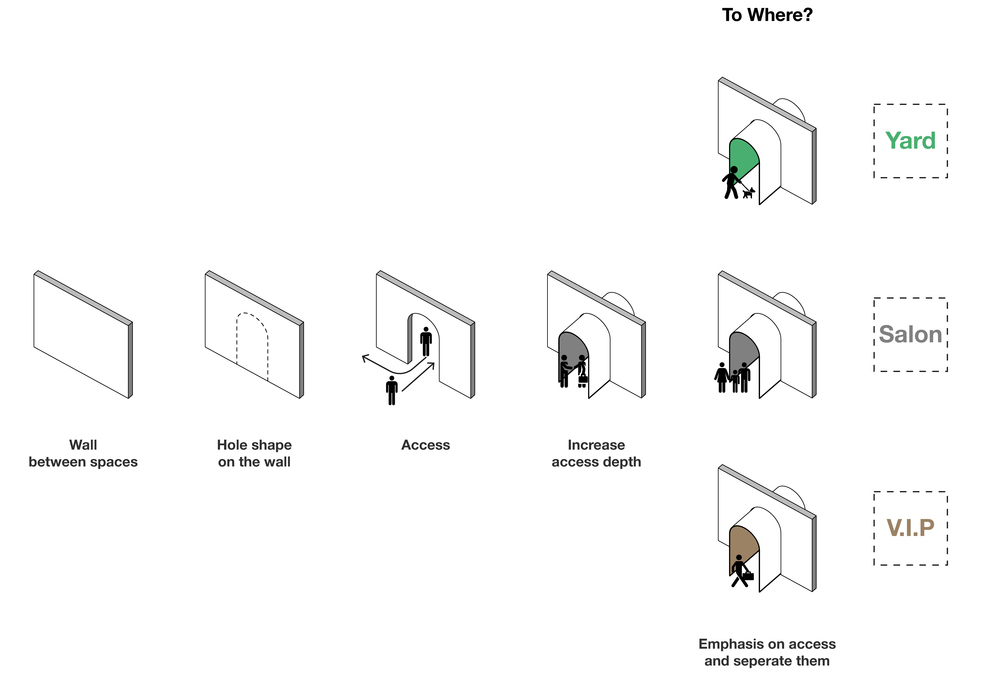 To Where?

Yard

Salon

V.I.P

Wall
between spaces

Hole shape
on the wall

Access

Increase
access depth

Emphasis on access
and seperate them